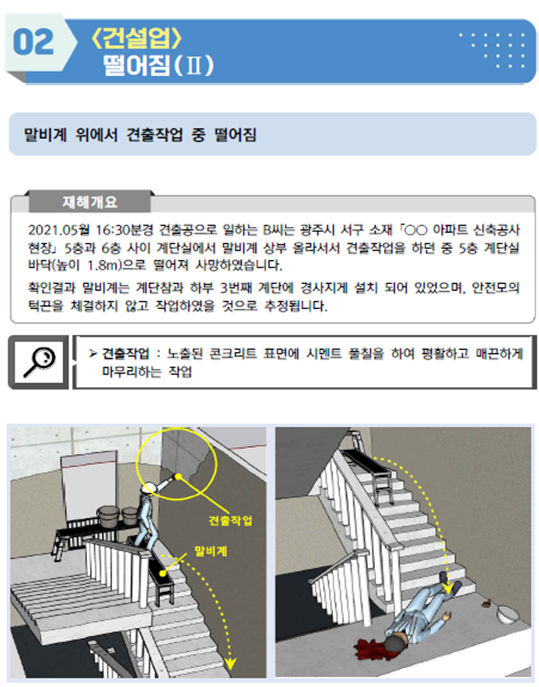 02 〈건설업〉
떨어짐(Ⅱ)

말비계 위에서 견출작업 중 떨어짐

재해개요

2021.05월 16:30분경 견출공으로 일하는 B씨는 광주시 서구 소재 「○○ 아파트 신축공사 현장」 5층과 6층 사이 계단실에서 말비계 상부 올라서서 견출작업을 하던 중 5층 계단실 바닥(높이 1.8m)으로 떨어져 사망하였습니다.

확인결과 말비계는 계단참과 하부 3번째 계단에 경사지게 설치 되어 있었으며, 안전모의 턱끈을 체결하지 않고 작업하였을 것으로 추정됩니다.

➢ 견출작업 : 노출된 콘크리트 표면에 시멘트 풀칠을 하여 평활하고 매끈하게 마무리하는 작업

견출작업
말비계