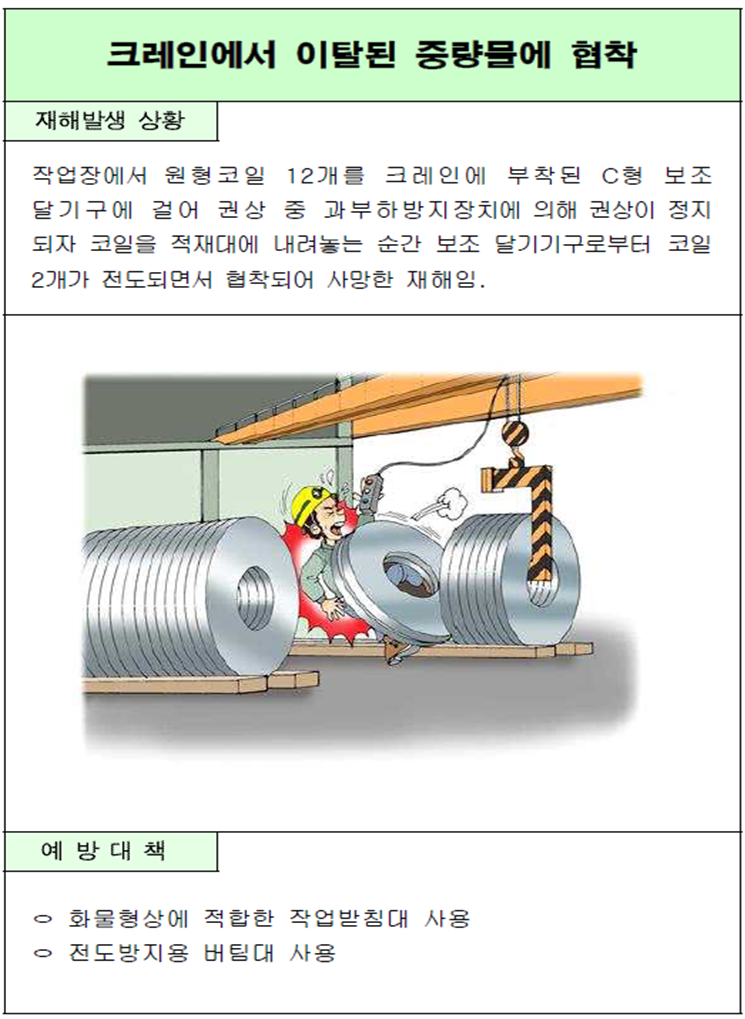 크레인에서 이탈된 중량물에 협착

재해발생 상황

작업장에서 원형코일 12개를 크레인에 부착된 C형 보조 달기구에 걸어 권상 중 과부하방지장치에 의해 권상이 정지되자 코일을 적재대에 내려놓는 순간 보조 달기기구로부터 코일 2개가 전도되면서 협착되어 사망한 재해임.

예 방 대 책

○ 화물형상에 적합한 작업받침대 사용
○ 전도방지용 버팀대 사용